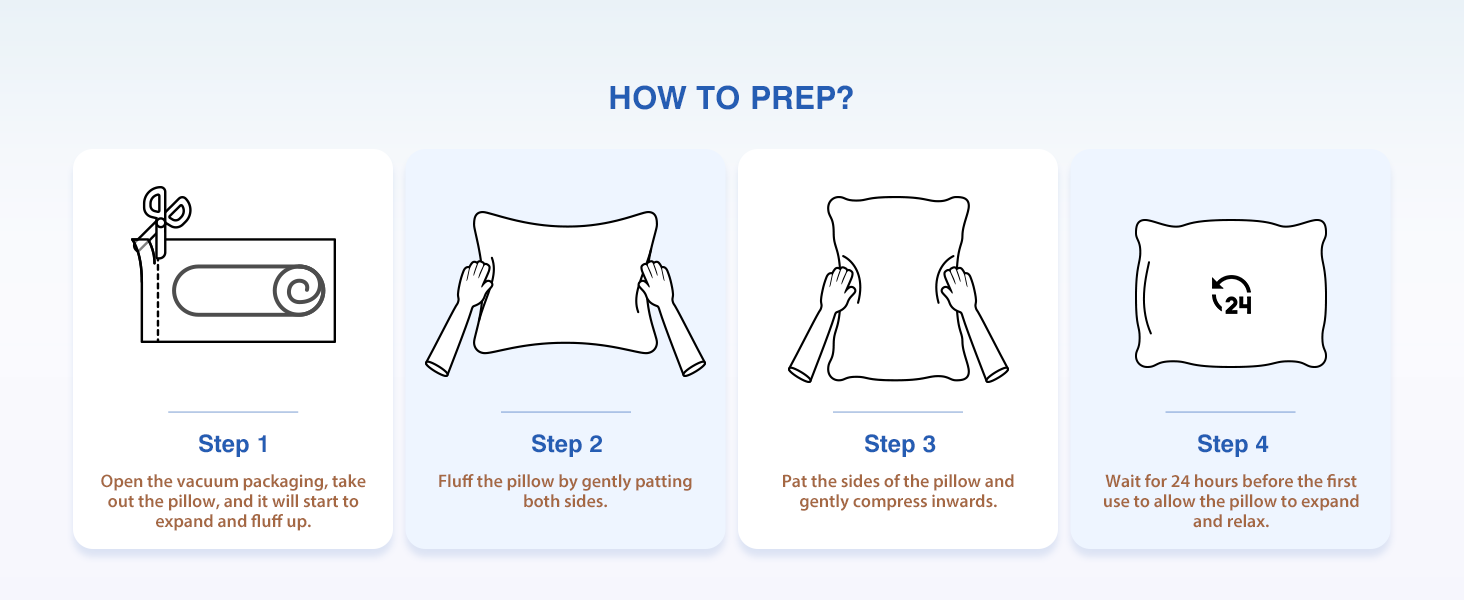 HOW TO PREP?

Step 1

Open the vacuum packaging, take out the pillow, and it will start to expand and fluff up.

Step 2

Fluff the pillow by gently patting both sides.

Step 3

Pat the sides of the pillow and gently compress inwards.

24

Step 4

Wait for 24 hours before the first use to allow the pillow to expand and relax.